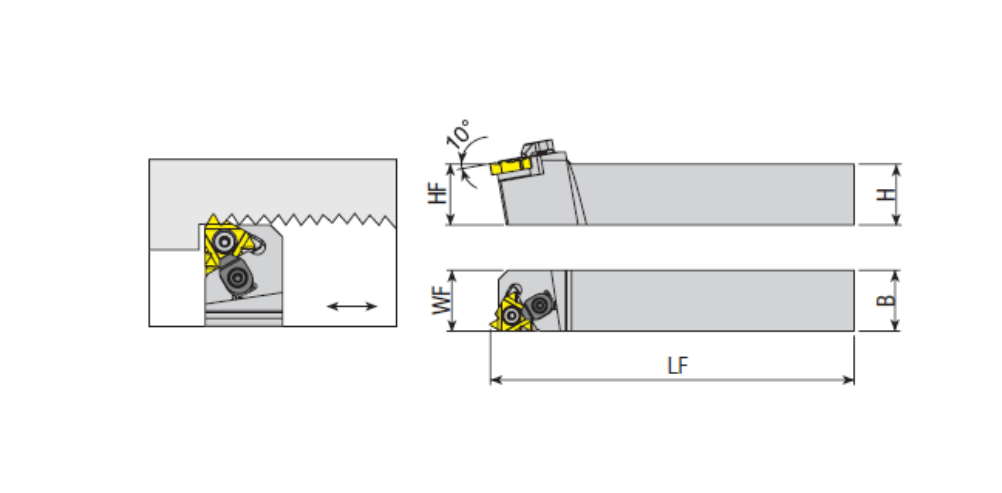 10°
HF
H
WF
B
LF